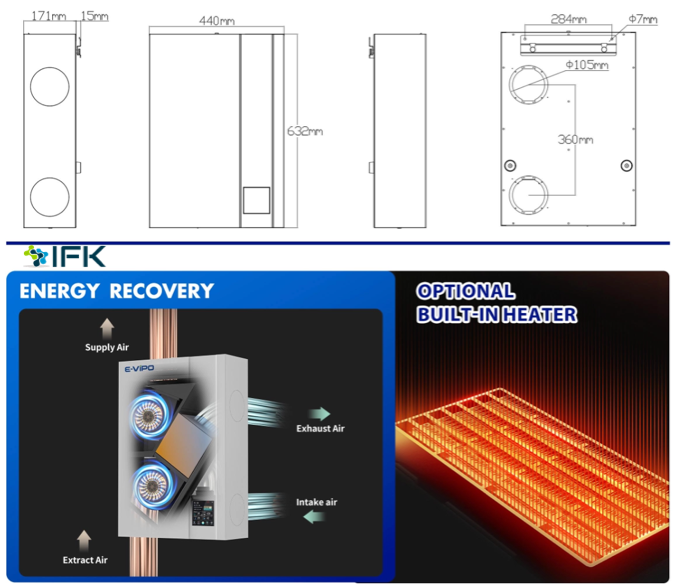 171mm 15mm

440mm

632mm

284mm Φ7mm

Φ105mm

360mm

IFK

ENERGY RECOVERY

Supply Air

E-VIPO

Exhaust Air

Intake air

Extract Air

OPTIONAL BUILT-IN HEATER