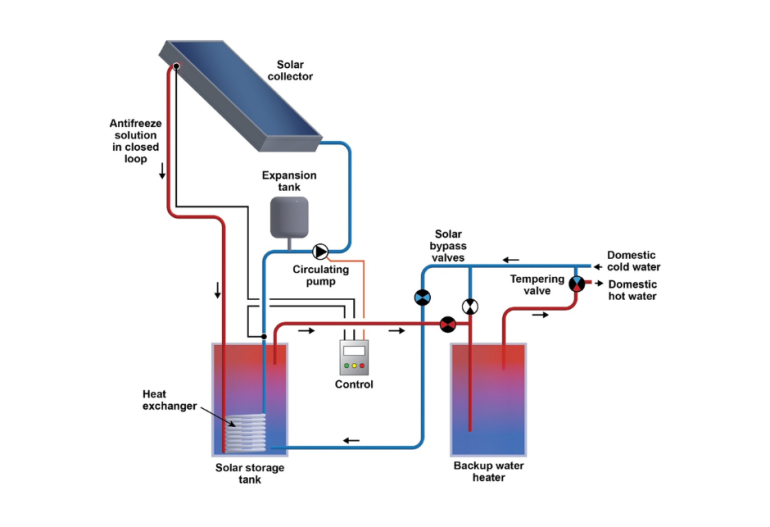 Solar collector

Antifreeze solution in closed loop

Expansion tank

Circulating pump

Solar bypass valves

Domestic cold water

Tempering valve

Domestic hot water

Control

Heat exchanger

Solar storage tank

Backup water heater